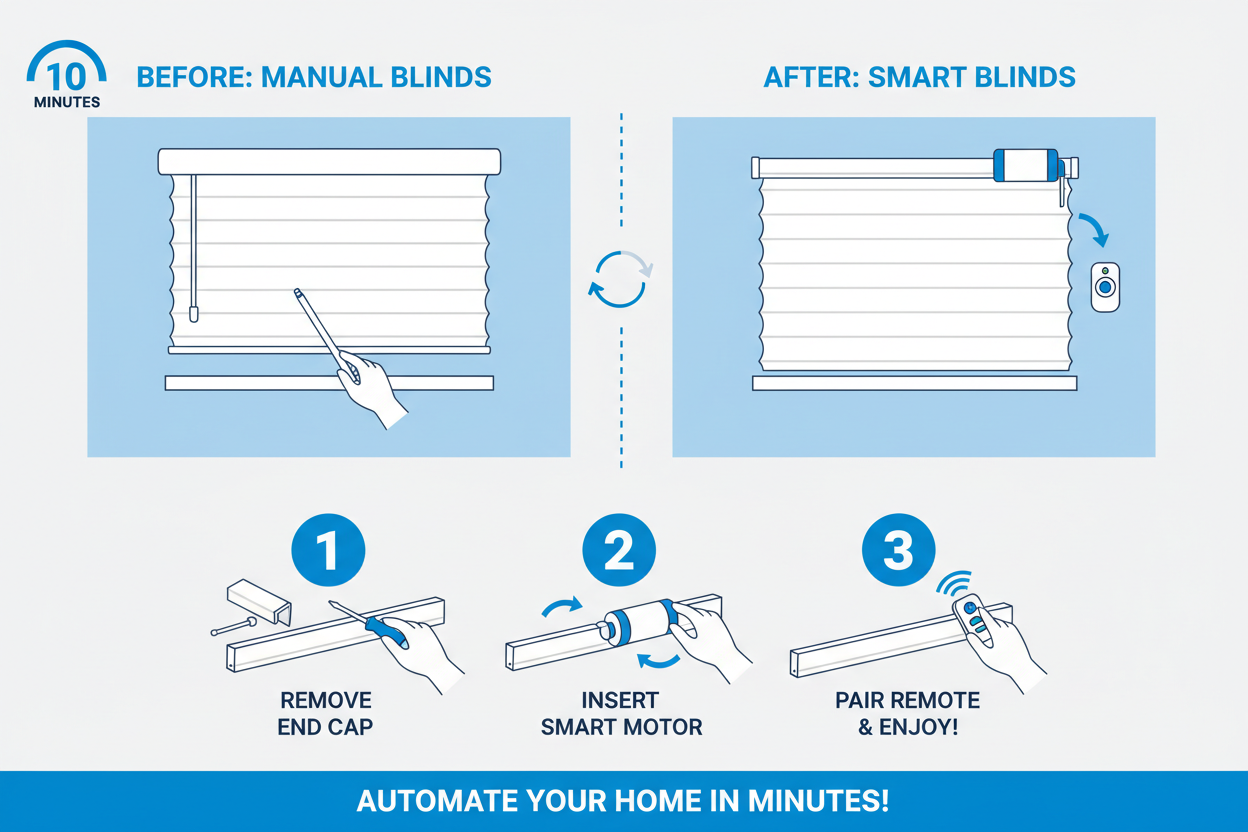 10
MINUTES

BEFORE: MANUAL BLINDS

AFTER: SMART BLINDS

1
REMOVE END CAP

2
INSERT SMART MOTOR

3
PAIR REMOTE & ENJOY!

AUTOMATE YOUR HOME IN MINUTES!