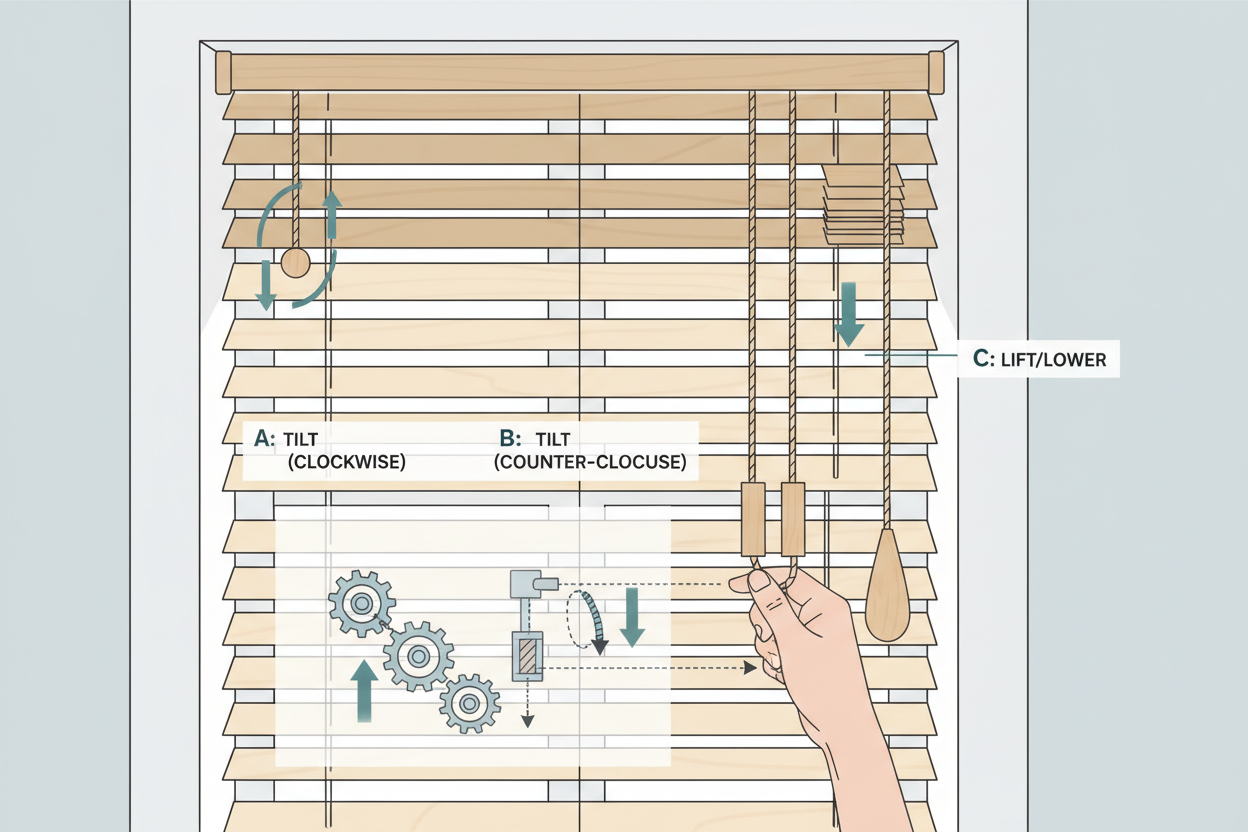 C: LIFT/LOWER

A: TILT (CLOCKWISE)

B: TILT (COUNTER-CLOCUSE)