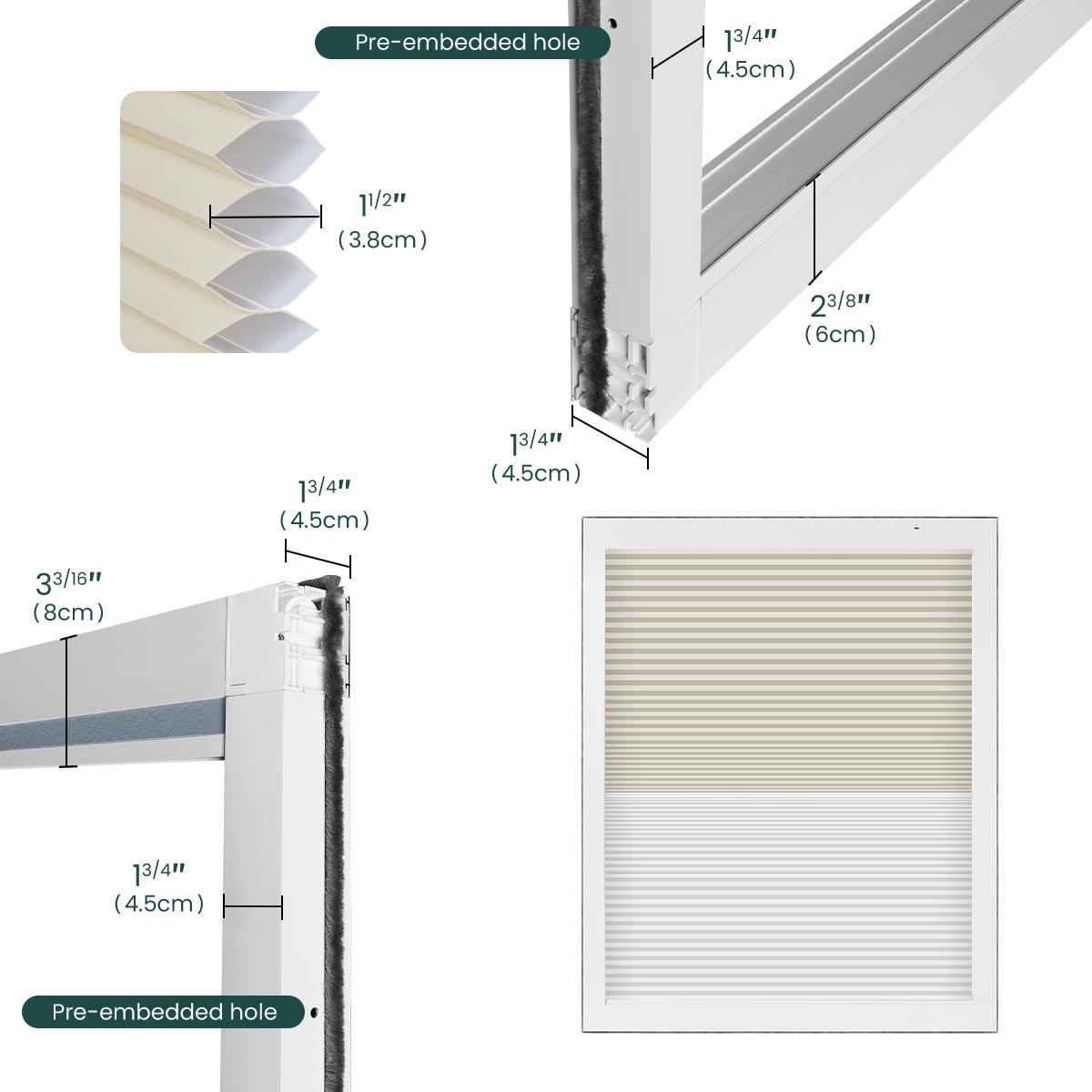 Pre-embedded hole

$1^{3/4}$"
(4.5cm)

$1^{1/2}$"
(3.8cm)

$2^{3/8}$"
(6cm)

$1^{3/4}$"
(4.5cm)

$1^{3/4}$"
(4.5cm)

$3^{3/16}$"
(8cm)

$1^{3/4}$"
(4.5cm)

Pre-embedded hole