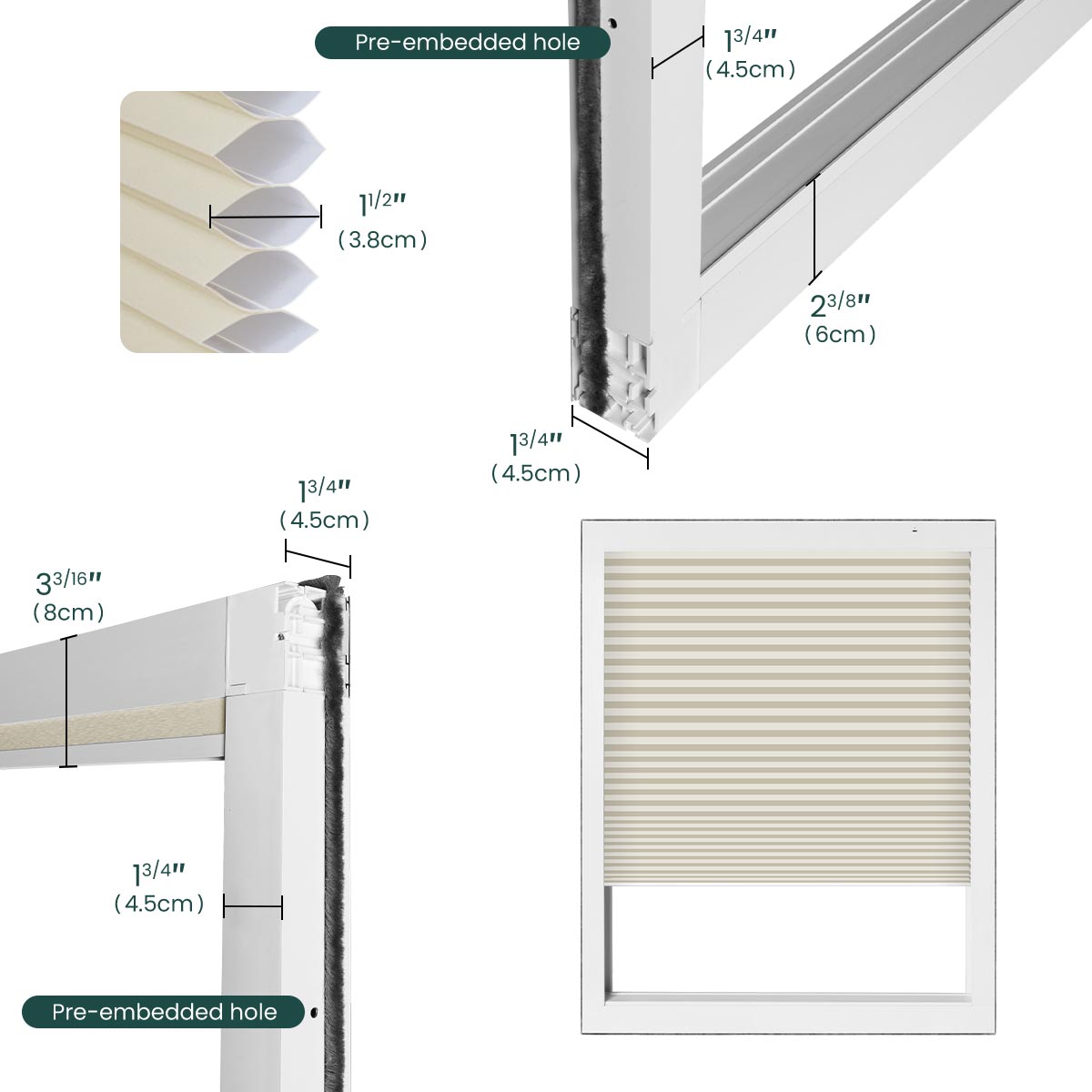 Pre-embedded hole

$1^{3/4}$"
(4.5cm)

$1^{1/2}$"
(3.8cm)

$2^{3/8}$"
(6cm)

$1^{3/4}$"
(4.5cm)

$1^{3/4}$"
(4.5cm)

$3^{3/16}$"
(8cm)

$1^{3/4}$"
(4.5cm)

Pre-embedded hole