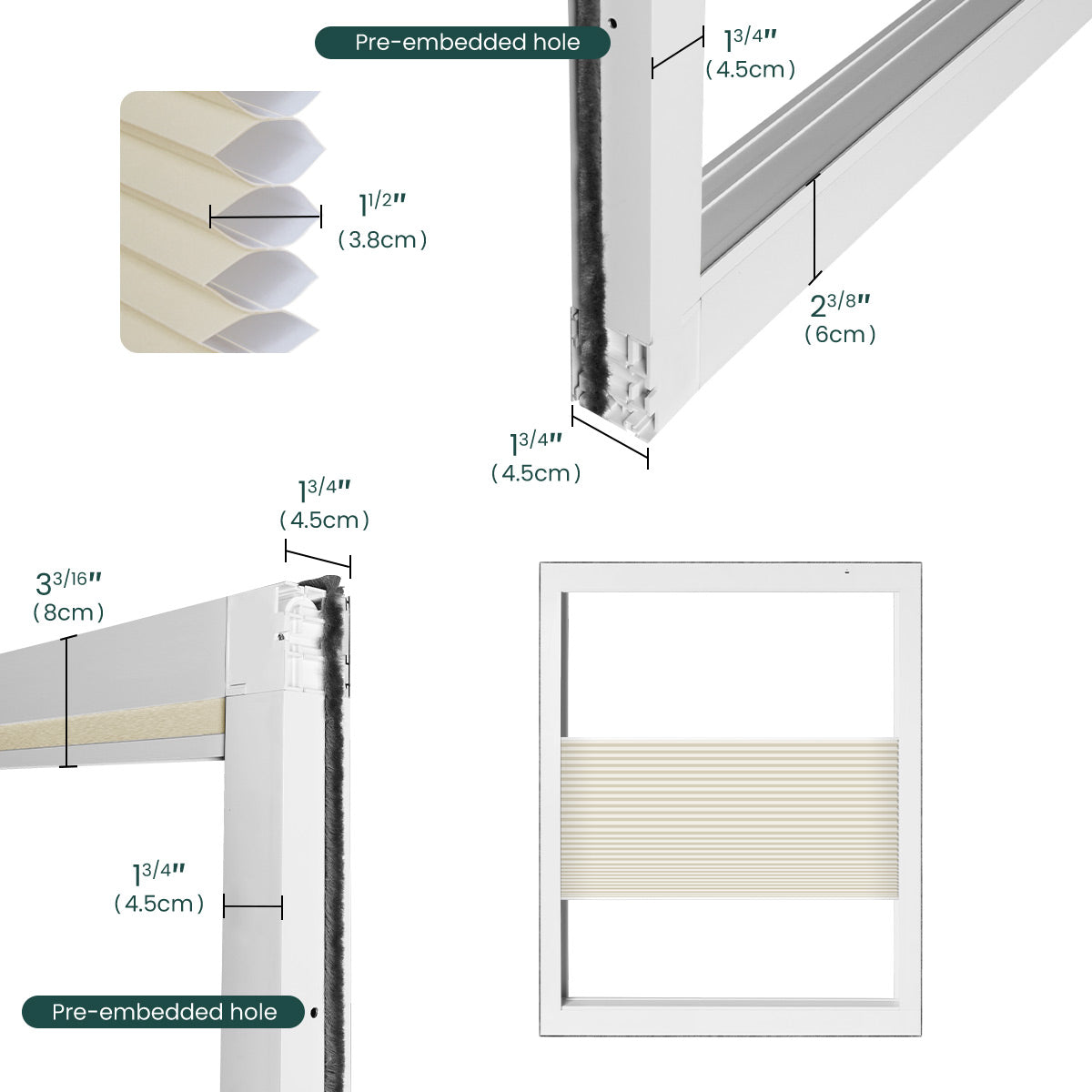 Pre-embedded hole

$1^{3/4}$"
(4.5cm)

$1^{1/2}$"
(3.8cm)

$2^{3/8}$"
(6cm)

$1^{3/4}$"
(4.5cm)

$1^{3/4}$"
(4.5cm)

$3^{3/16}$"
(8cm)

$1^{3/4}$"
(4.5cm)

Pre-embedded hole