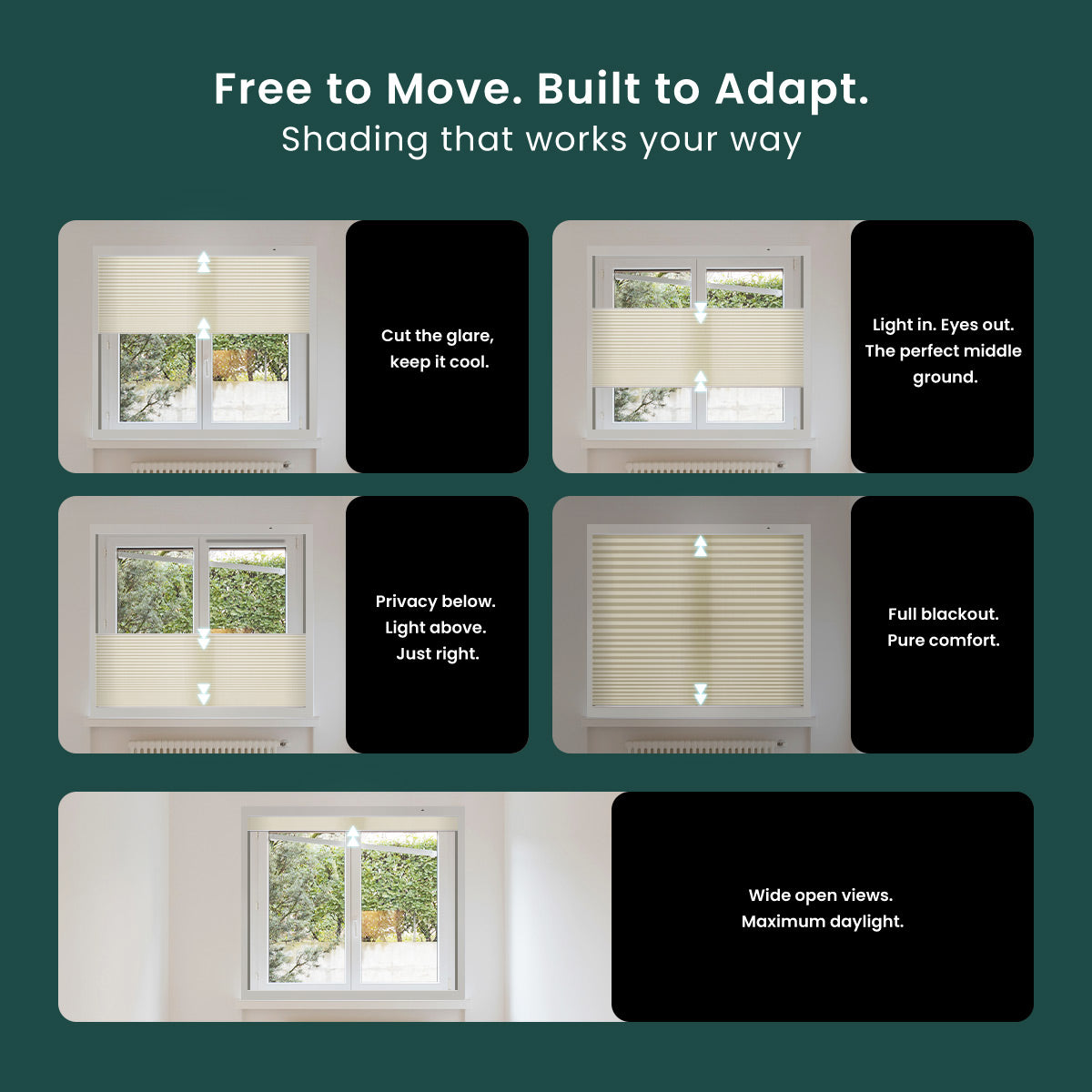 Free to Move. Built to Adapt.
Shading that works your way

Cut the glare,
keep it cool.

Light in. Eyes out.
The perfect middle ground.

Privacy below.
Light above.
Just right.

Full blackout.
Pure comfort.

Wide open views.
Maximum daylight.