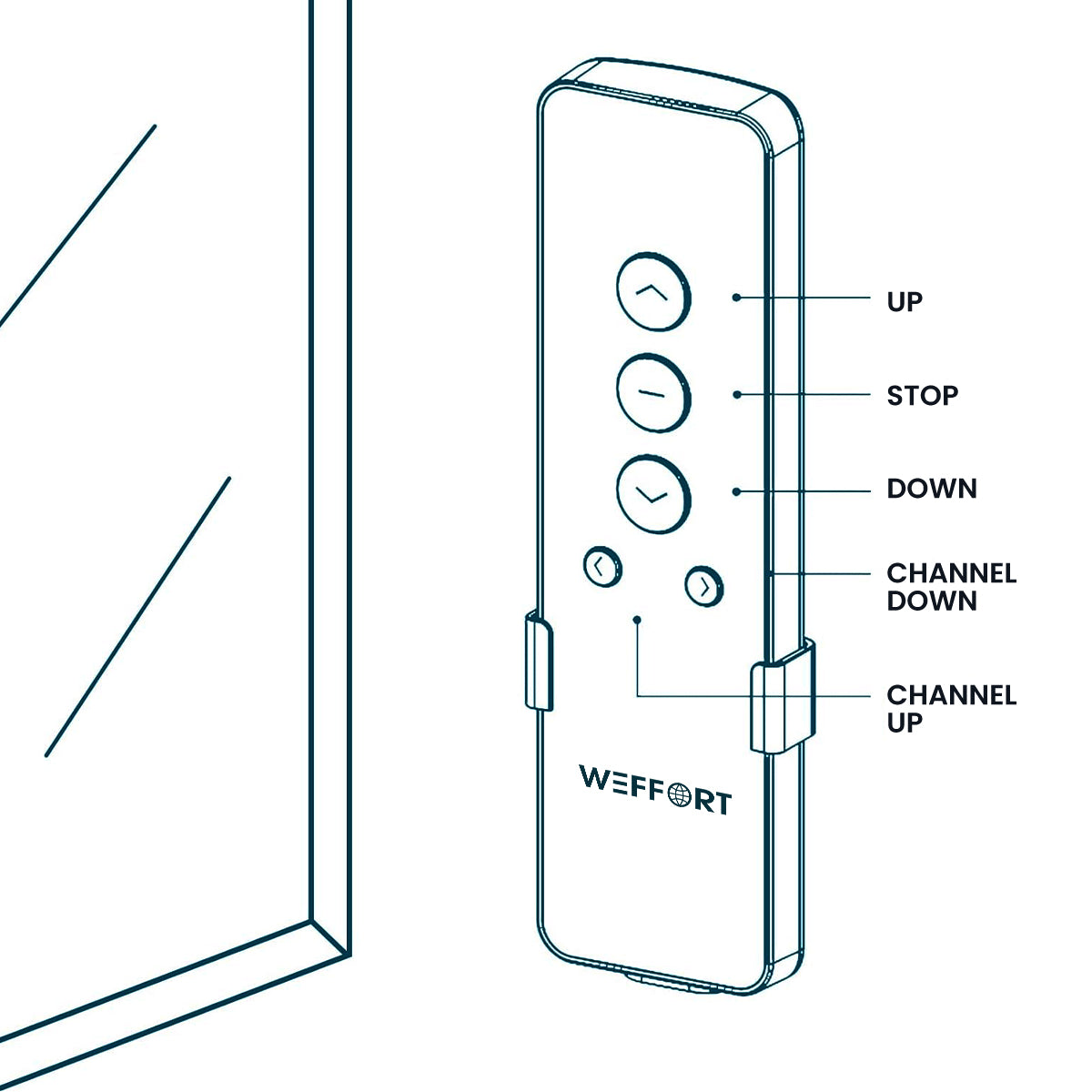 UP

STOP

DOWN

CHANNEL DOWN

CHANNEL UP

WEFFORT