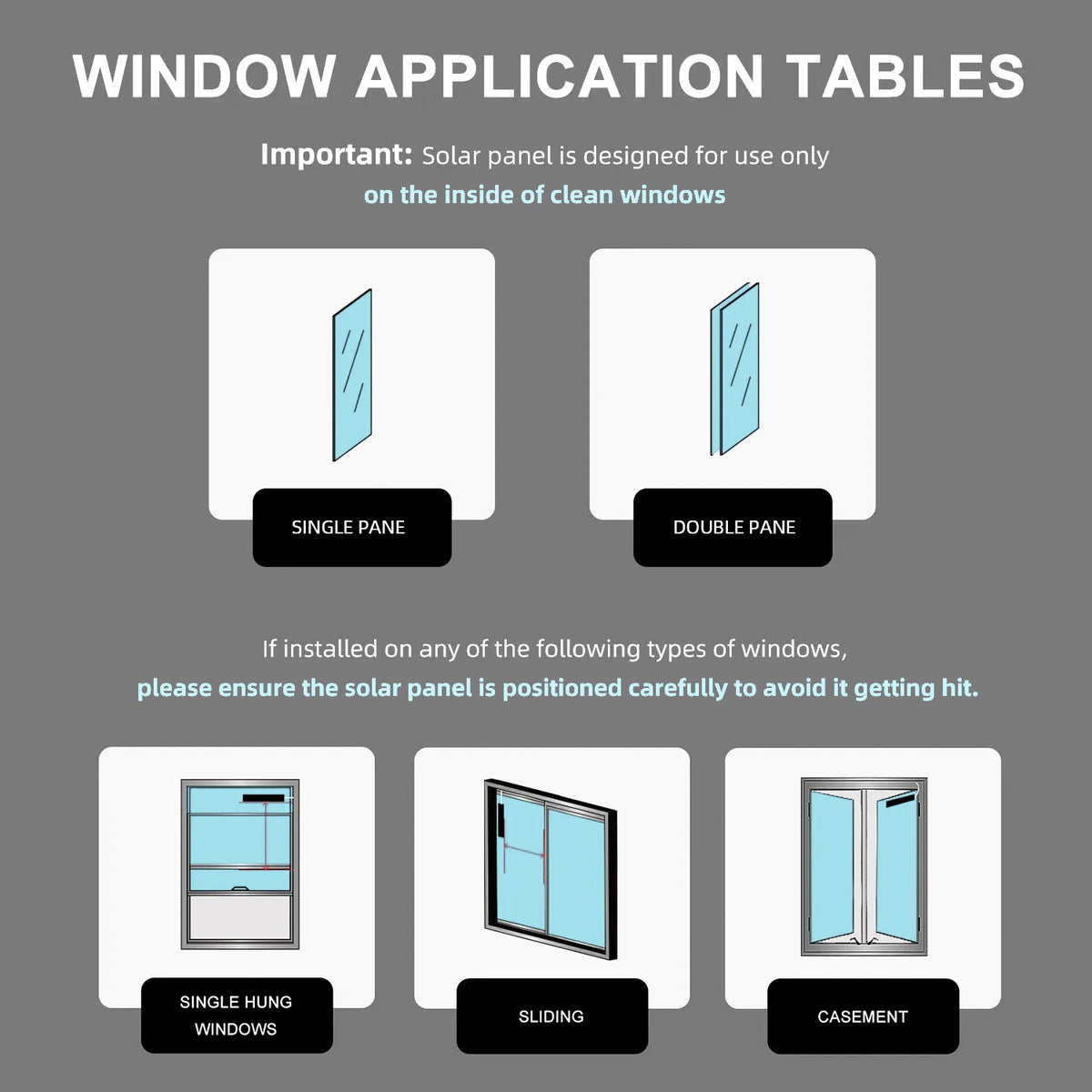 WINDOW APPLICATION TABLES

Important: Solar panel is designed for use only on the inside of clean windows

SINGLE PANE

DOUBLE PANE

If installed on any of the following types of windows, please ensure the solar panel is positioned carefully to avoid it getting hit.

SINGLE HUNG WINDOWS

SLIDING

CASEMENT