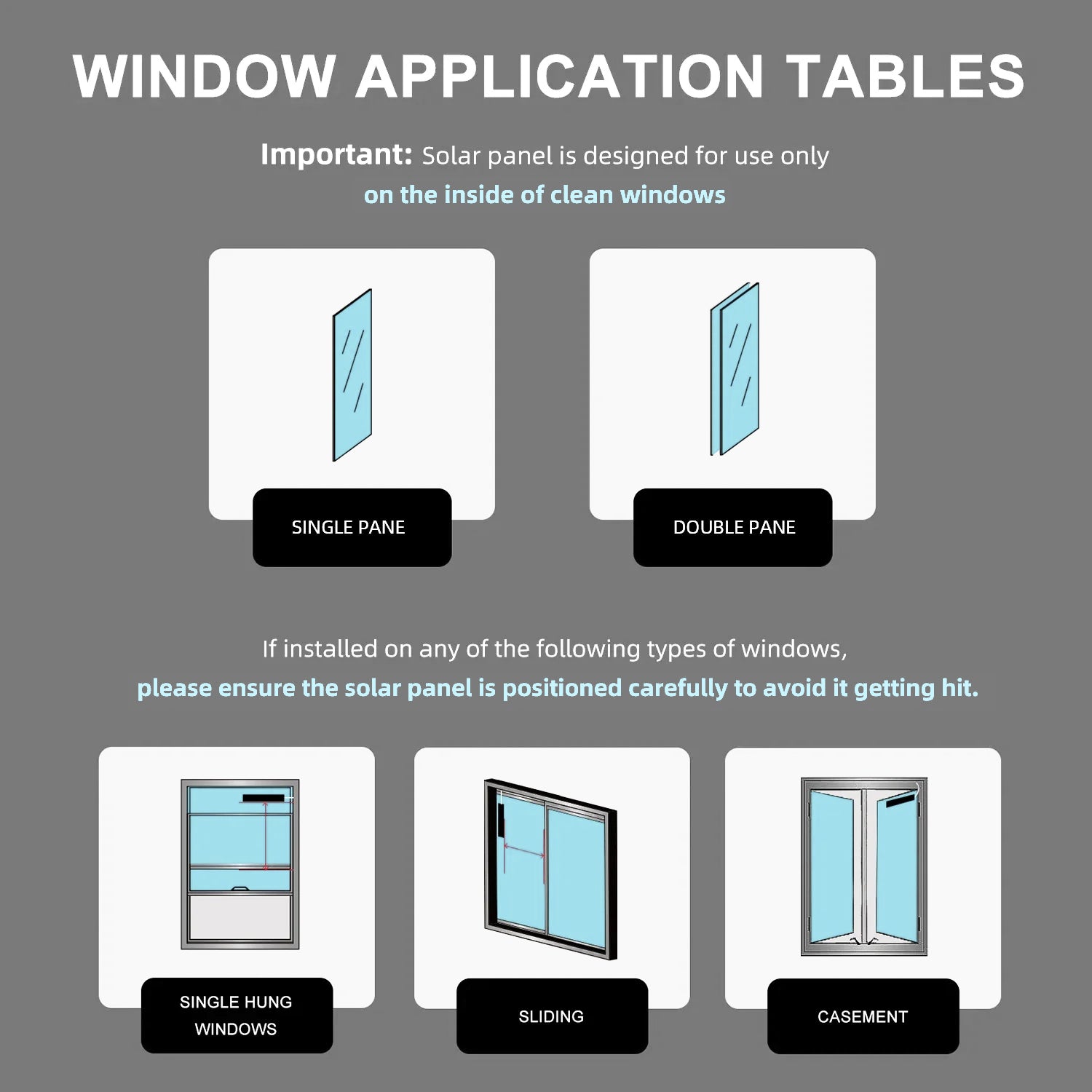 WINDOW APPLICATION TABLES

Important: Solar panel is designed for use only on the inside of clean windows

SINGLE PANE

DOUBLE PANE

If installed on any of the following types of windows, please ensure the solar panel is positioned carefully to avoid it getting hit.

SINGLE HUNG WINDOWS

SLIDING

CASEMENT